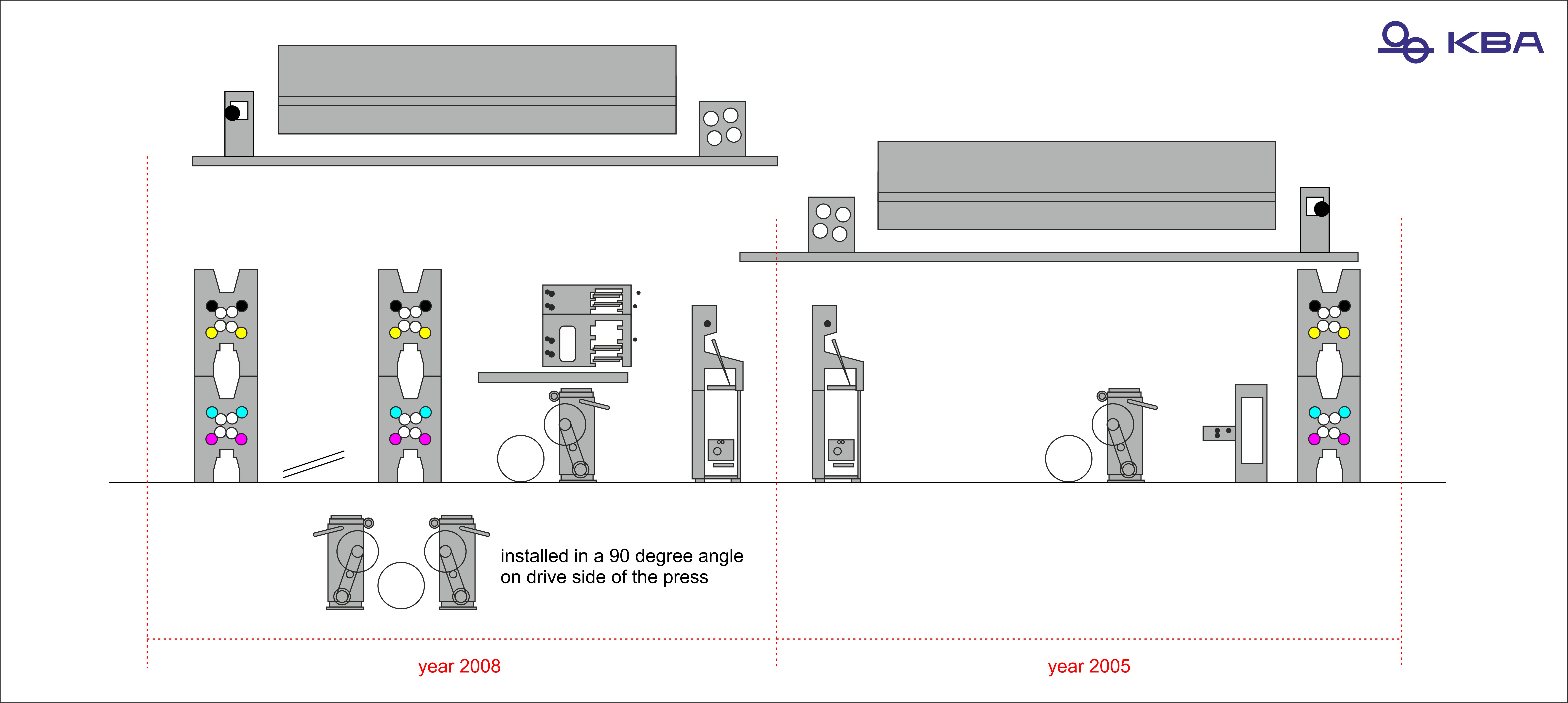 KBA

installed in a 90 degree angle on drive side of the press

year 2008

year 2005